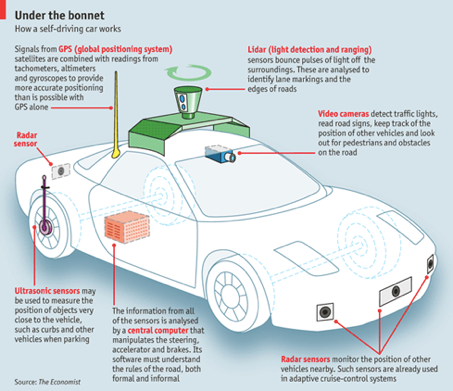 Under the bonnet
How a self-driving car works

Signals from GPS (global positioning system) satellites are combined with readings from tachometers, altimeters and gyroscopes to provide more accurate positioning than is possible with GPS alone

Lidar (light detection and ranging) sensors bounce pulses of light off the surroundings. These are analysed to identify lane markings and the edges of roads

Video cameras detect traffic lights, read road signs, keep track of the position of other vehicles and look out for pedestrians and obstacles on the road

Radar sensor

Ultrasonic sensors may be used to measure the position of objects very close to the vehicle, such as curbs and other vehicles when parking

The information from all of the sensors is analysed by a central computer that manipulates the steering, accelerator and brakes. Its software must understand the rules of the road, both formal and informal

Radar sensors monitor the position of other vehicles nearby. Such sensors are already used in adaptive cruise-control systems

Source: The Economist